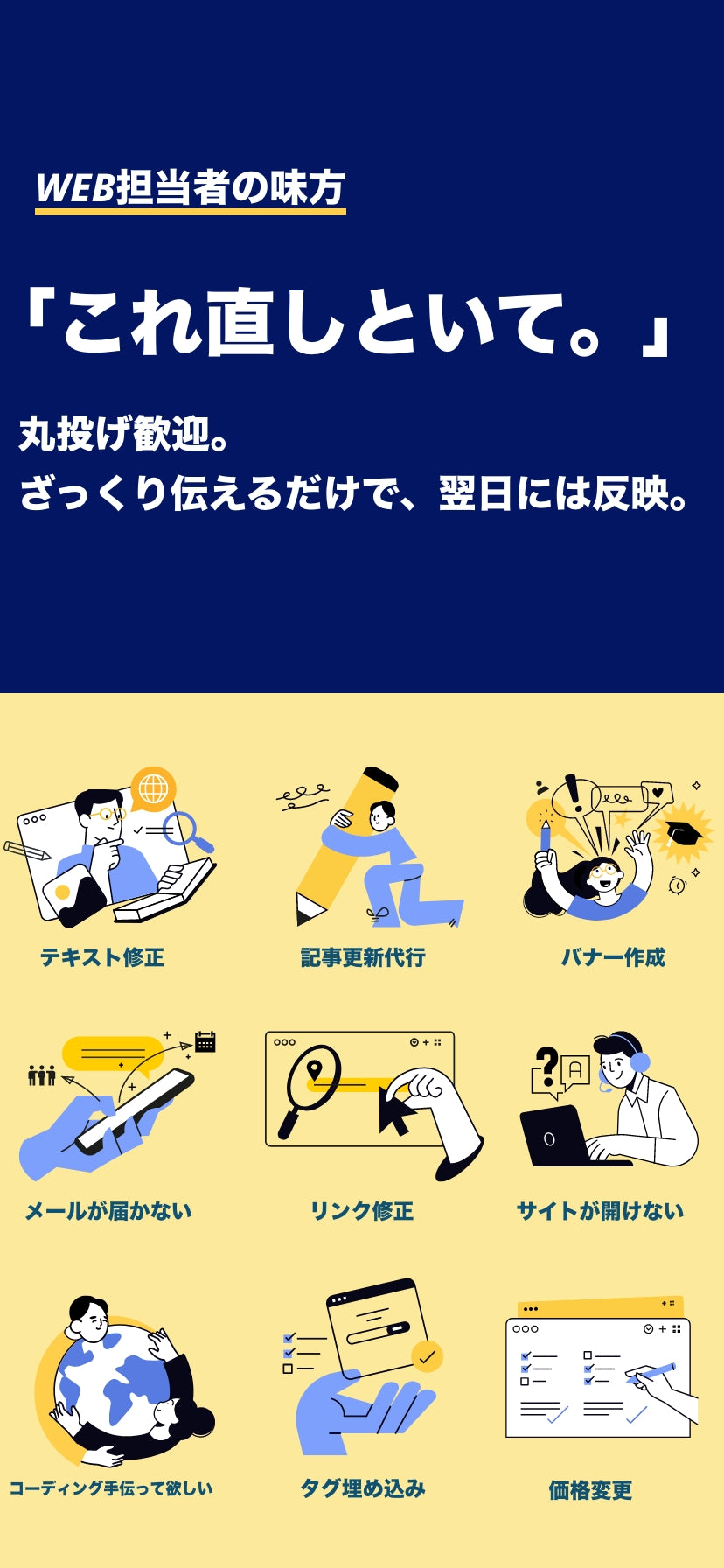 WEB担当者の味方

「これ直しといて。」

丸投げ歓迎。
ざっくり伝えるだけで、翌日には反映。

テキスト修正

記事更新代行

バナー作成

メールが届かない

リンク修正

サイトが開けない

コーディング手伝って欲しい

タグ埋め込み

価格変更